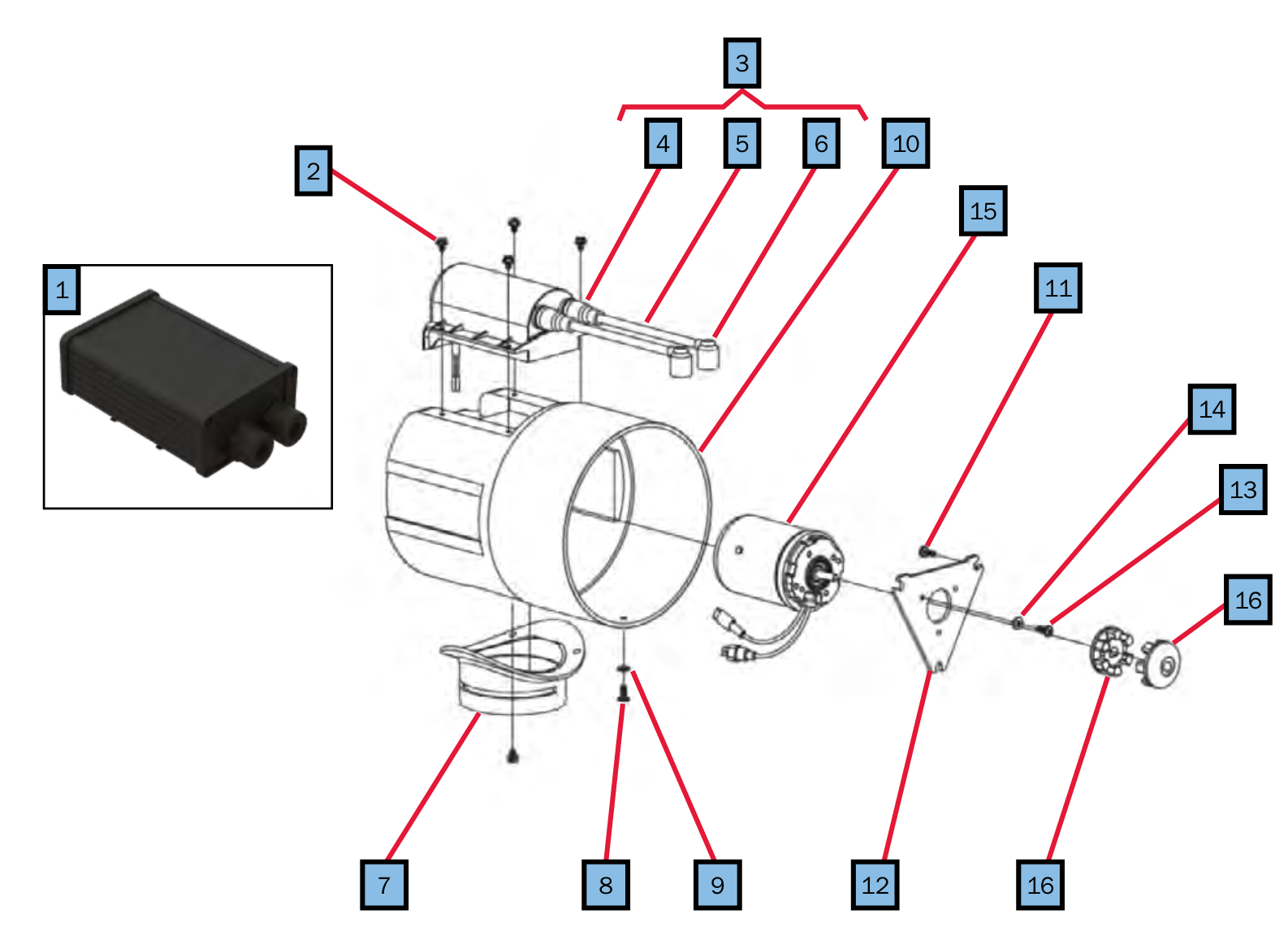 3
4
5
6
10
2
15
1
11
14
13
16
7
8
9
12
16